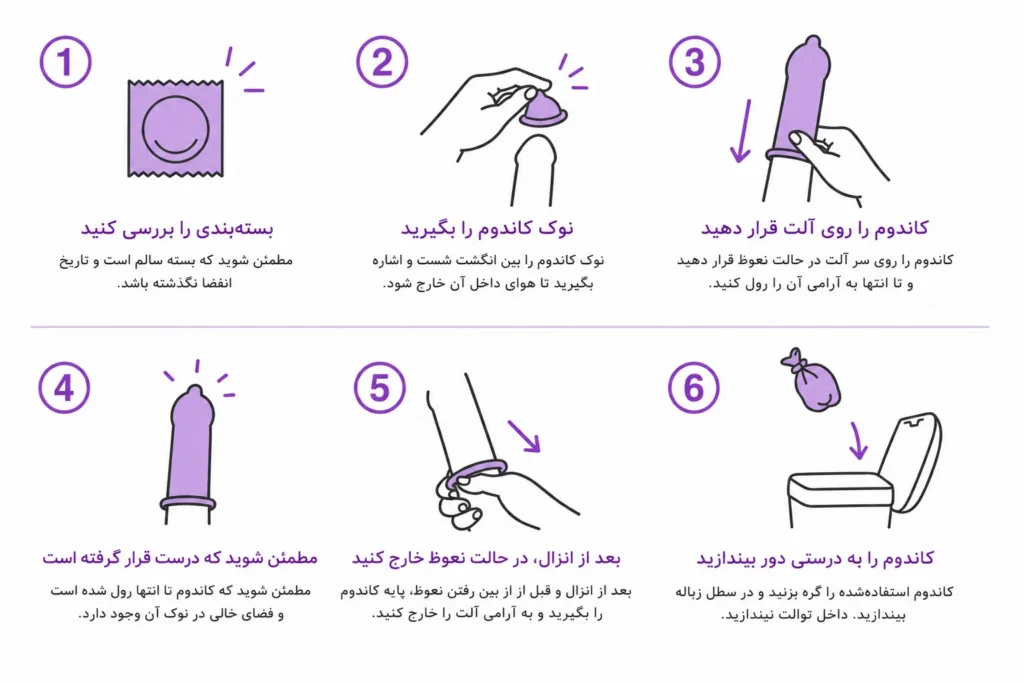 1

بسته‌بندی را بررسی کنید

مطمئن شوید که بسته سالم است و تاریخ انقضا نگذشته باشد.

2

نوک کاندوم را بگیرید

نوک کاندوم را بین انگشت شست و اشاره بگیرید تا هوای داخل آن خارج شود.

3

کاندوم را روی آلت قرار دهید

کاندوم را روی سر آلت در حالت نعوظ قرار دهید و تا انتها به آرامی آن را رول کنید.

4

مطمئن شوید که درست قرار گرفته است

مطمئن شوید که کاندوم تا انتها رول شده است و فضای خالی در نوک آن وجود دارد.

5

بعد از انزال، در حالت نعوظ خارج کنید

بعد از انزال و قبل از از بین رفتن نعوظ، پایه کاندوم را بگیرید و به آرامی آلت را خارج کنید.

6

کاندوم را به درستی دور بیندازید

کاندوم استفاده‌شده را گره بزنید و در سطل زباله بیندازید. داخل توالت نیندازید.